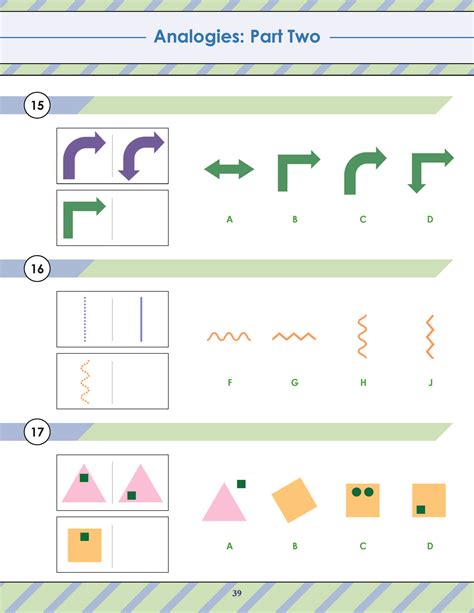 Analogies: Part Two

15

A B C D

16

F G H J

17

A B C D

39